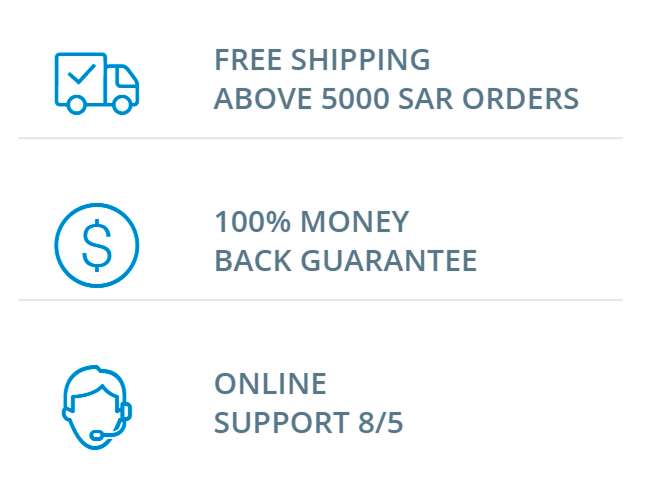 FREE SHIPPING
ABOVE 5000 SAR ORDERS

100% MONEY
BACK GUARANTEE

ONLINE
SUPPORT 8/5